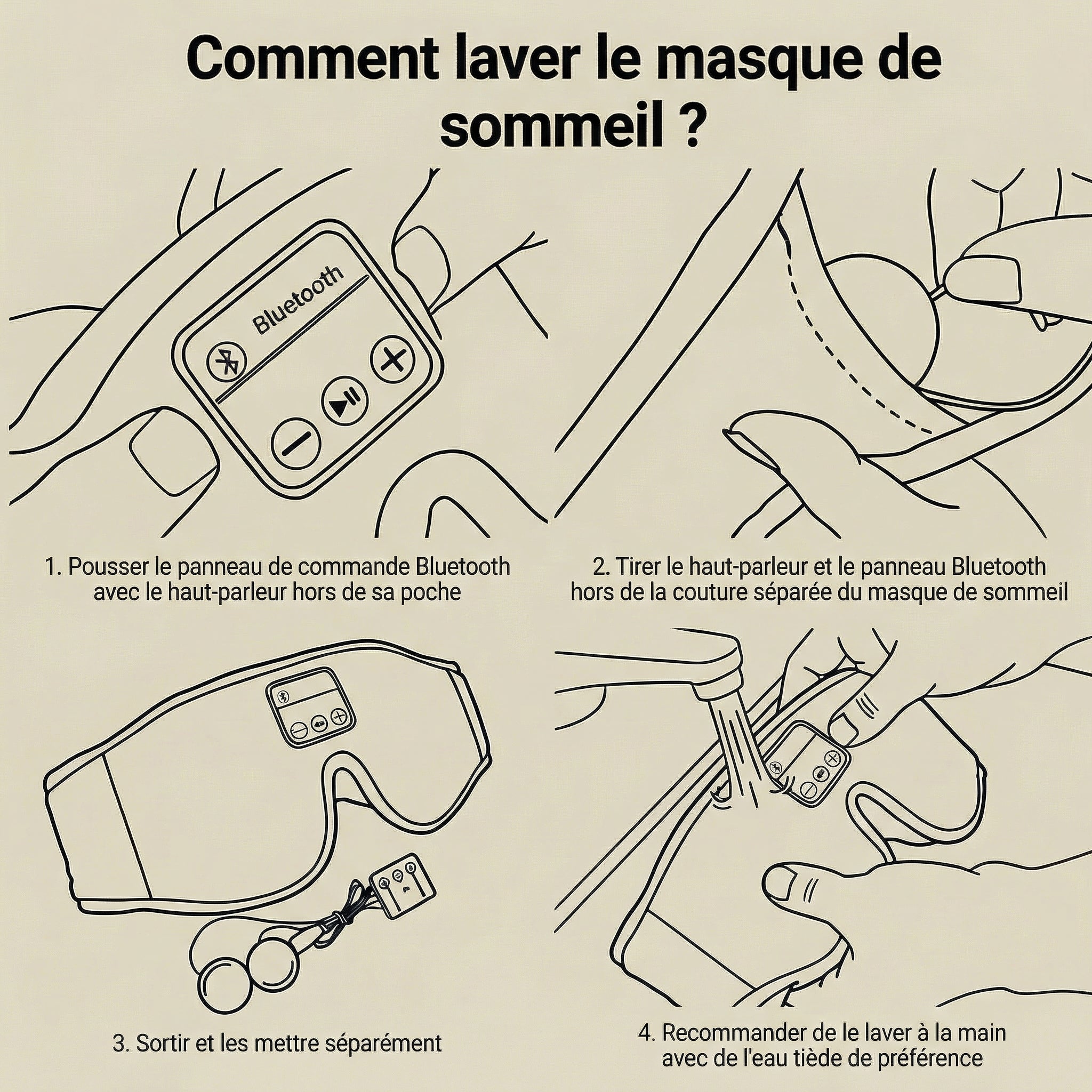 Comment laver le masque de sommeil ?

Bluetooth

1. Pousser le panneau de commande Bluetooth avec le haut-parleur hors de sa poche

2. Tirer le haut-parleur et le panneau Bluetooth hors de la couture séparée du masque de sommeil

3. Sortir et les mettre séparément

4. Recommander de le laver à la main avec de l'eau tiède de préférence