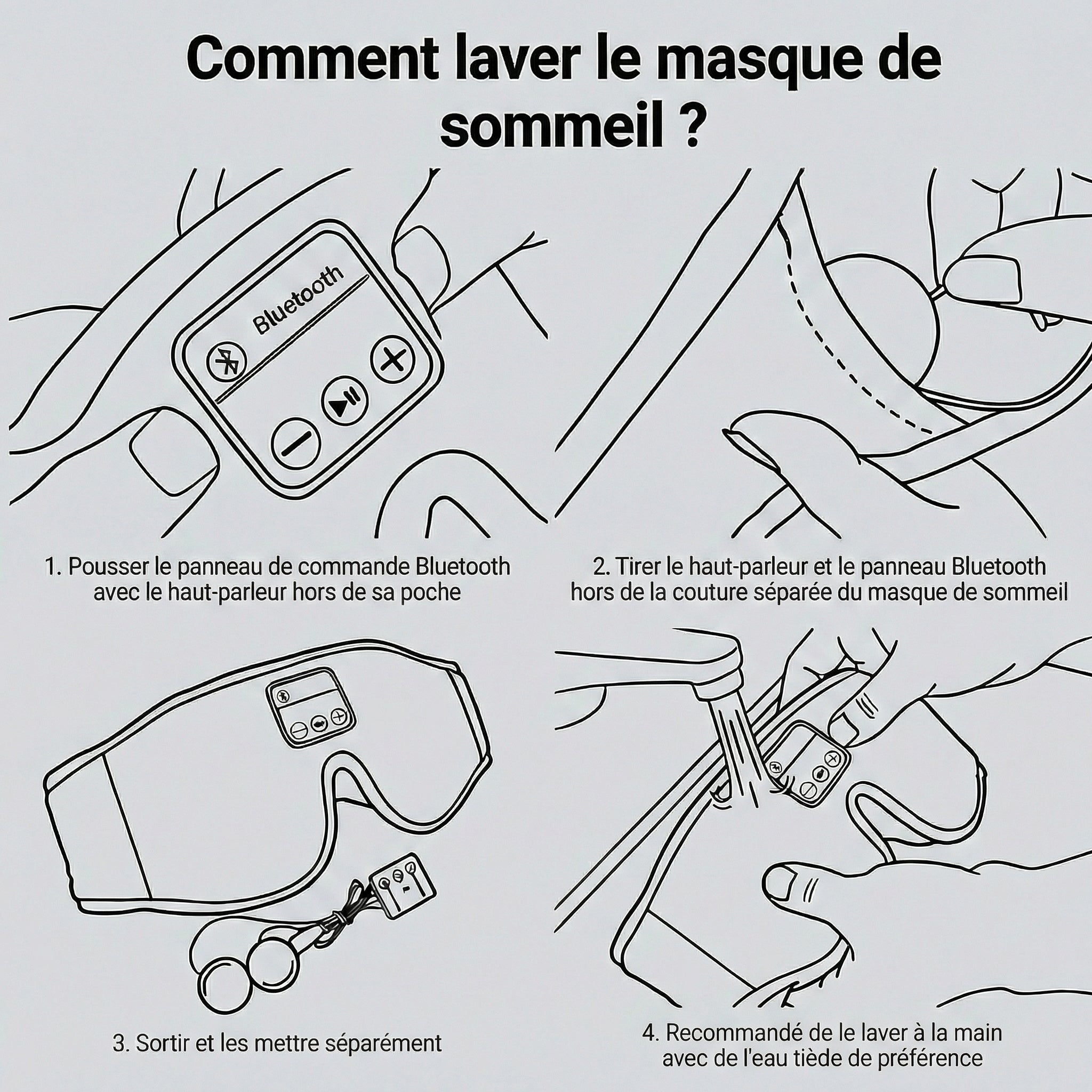 Comment laver le masque de sommeil ?

Bluetooth

1. Pousser le panneau de commande Bluetooth avec le haut-parleur hors de sa poche

2. Tirer le haut-parleur et le panneau Bluetooth hors de la couture séparée du masque de sommeil

3. Sortir et les mettre séparément

4. Recommandé de le laver à la main avec de l'eau tiède de préférence